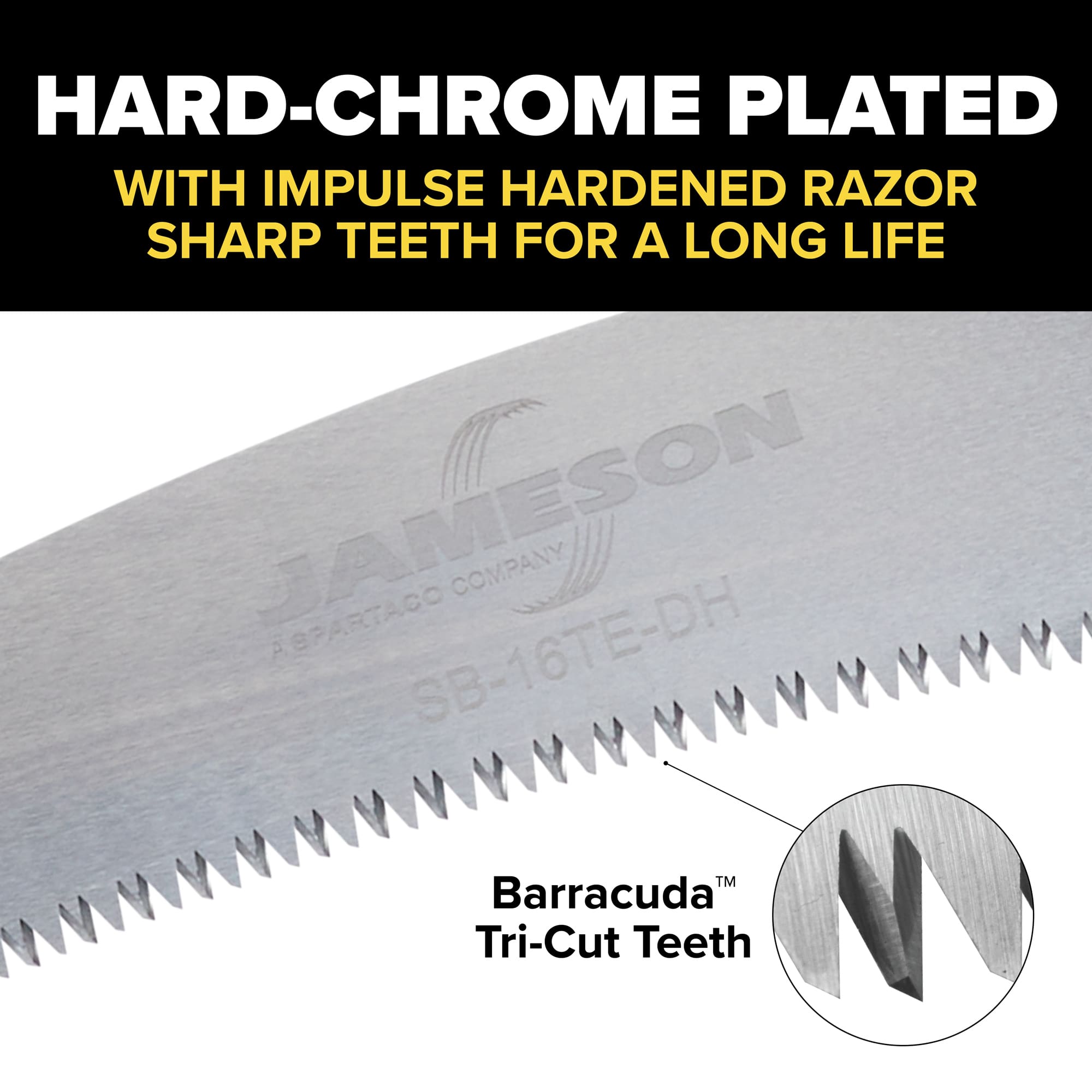 HARD-CHROME PLATED

WITH IMPULSE HARDENED RAZOR SHARP TEETH FOR A LONG LIFE

JAMESON
A SPARTACO COMPANY
SB-16TE-DH

Barracuda™ Tri-Cut Teeth