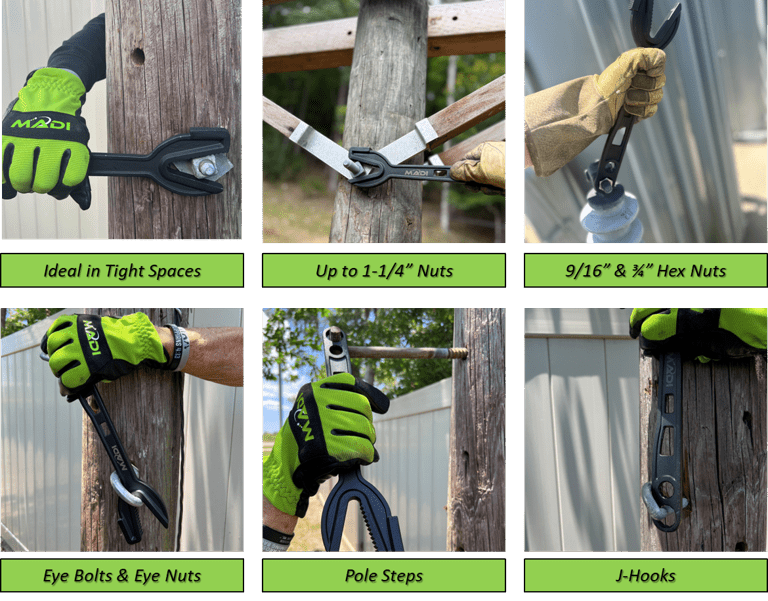 MADI

MADI

Ideal in Tight Spaces

Up to 1-1/4" Nuts

9/16" & ¾" Hex Nuts

MADI

MADI

MADI

MADI

Eye Bolts & Eye Nuts

Pole Steps

J-Hooks