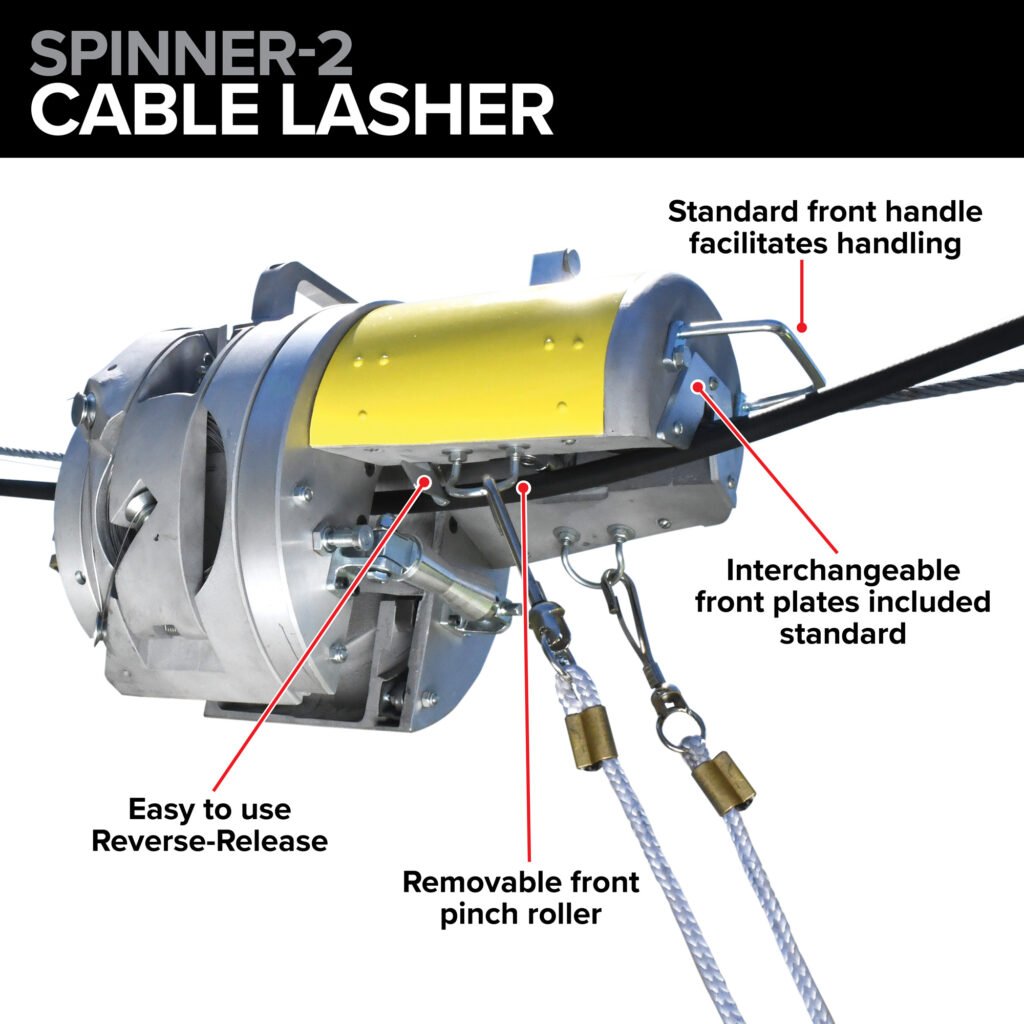 SPINNER-2
CABLE LASHER

Standard front handle facilitates handling

Interchangeable front plates included standard

Easy to use Reverse-Release

Removable front pinch roller